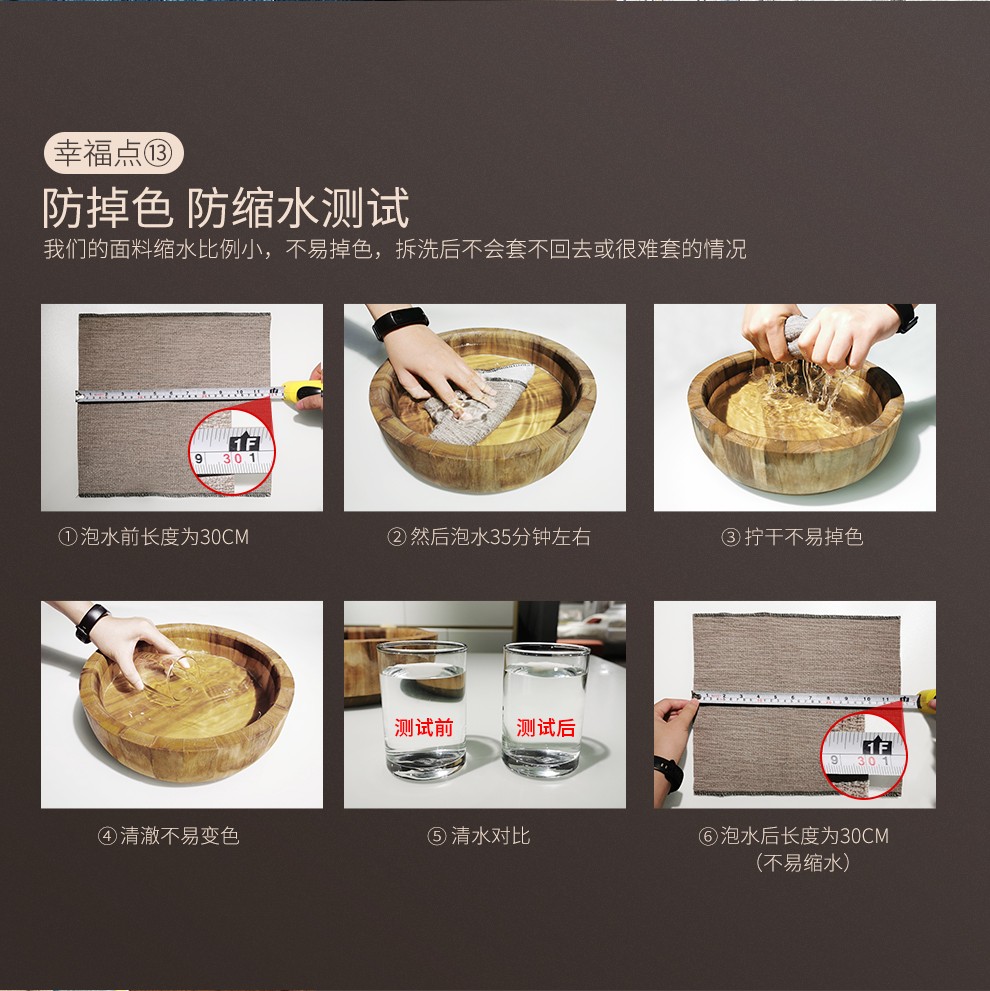 幸福点⑬

防掉色 防缩水测试

我们的面料缩水比例小，不易掉色，拆洗后不会套不回去或很难套的情况

1F
9 30 1

①泡水前长度为30CM

②然后泡水35分钟左右

③拧干不易掉色

④清澈不易变色

测试前

测试后

⑤清水对比

1F
9 30 1

⑥泡水后长度为30CM
（不易缩水）