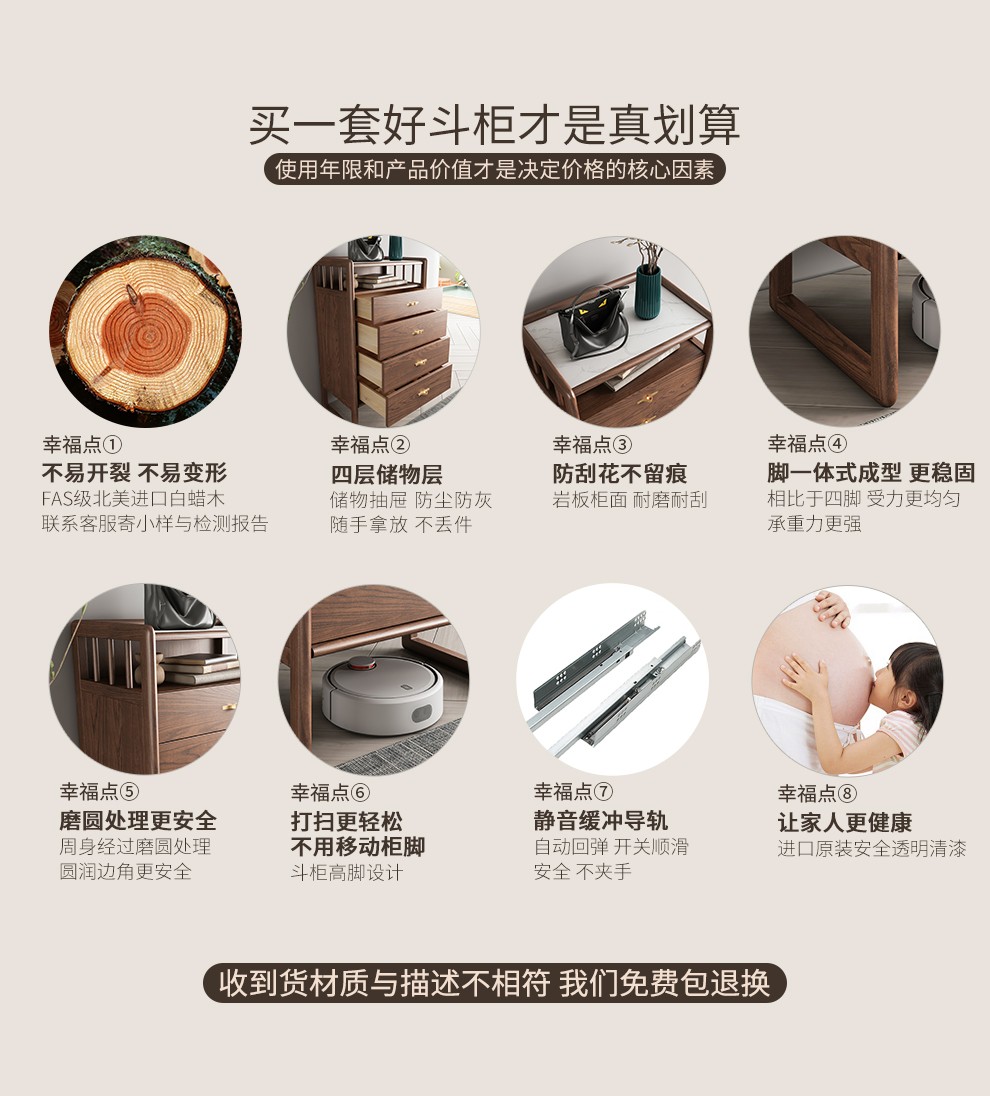 买一套好斗柜才是真划算

使用年限和产品价值才是决定价格的核心因素

幸福点①
不易开裂 不易变形
FAS级北美进口白蜡木
联系客服寄小样与检测报告

幸福点②
四层储物层
储物抽屉 防尘防灰
随手拿放 不丢件

幸福点③
防刮花不留痕
岩板柜面 耐磨耐刮

幸福点④
脚一体式成型 更稳固
相比于四脚 受力更均匀
承重力更强

幸福点⑤
磨圆处理更安全
周身经过磨圆处理
圆润边角更安全

幸福点⑥
打扫更轻松
不用移动柜脚
斗柜高脚设计

幸福点⑦
静音缓冲导轨
自动回弹 开关顺滑
安全 不夹手

幸福点⑧
让家人更健康
进口原装安全透明清漆

收到货材质与描述不相符 我们免费包退换