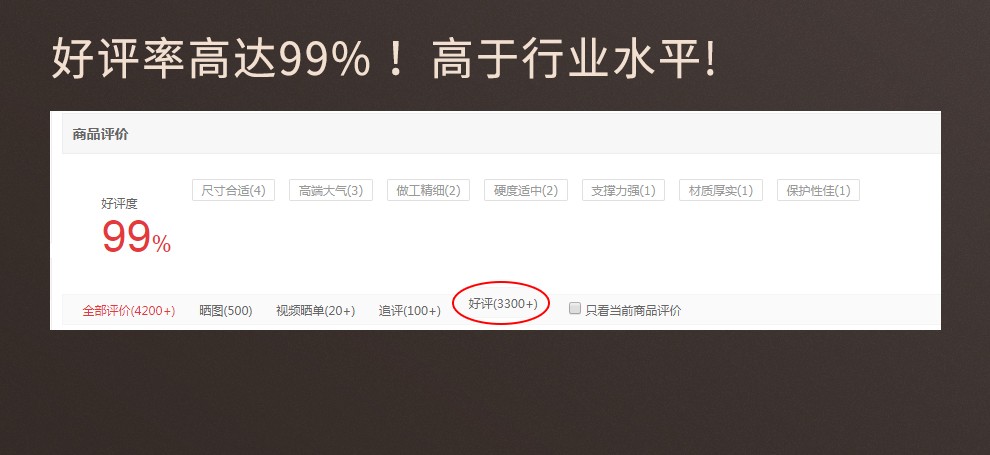 好评率高达99%！ 高于行业水平!

商品评价

好评度
99%

尺寸合适(4) 高端大气(3) 做工精细(2) 硬度适中(2) 支撑力强(1) 材质厚实(1) 保护性佳(1)

全部评价(4200+) 晒图(500) 视频晒单(20+) 追评(100+) 好评(3300+) 只看当前商品评价