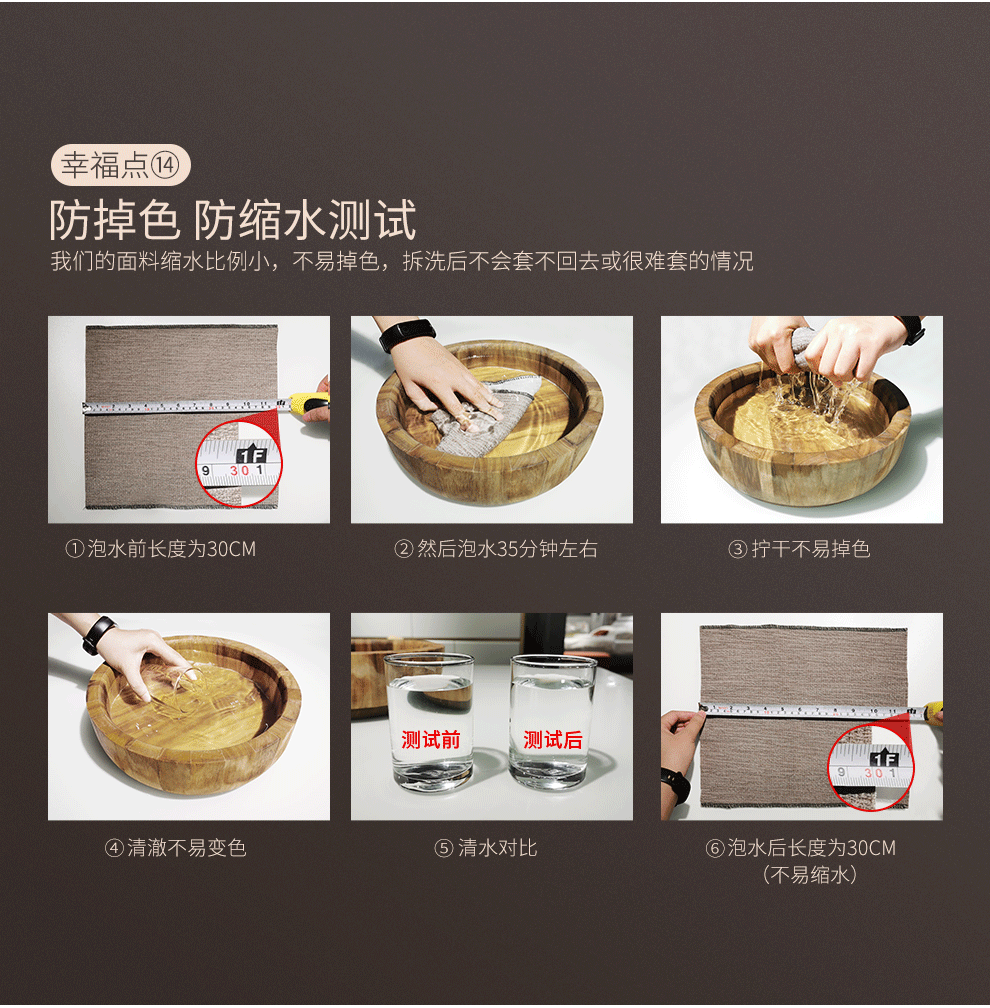 幸福点⑭

防掉色 防缩水测试

我们的面料缩水比例小，不易掉色，拆洗后不会套不回去或很难套的情况

1F
9 30 1

①泡水前长度为30CM

②然后泡水35分钟左右

③拧干不易掉色

④清澈不易变色

测试前

测试后

⑤清水对比

1F
9 30 1

⑥泡水后长度为30CM
（不易缩水）