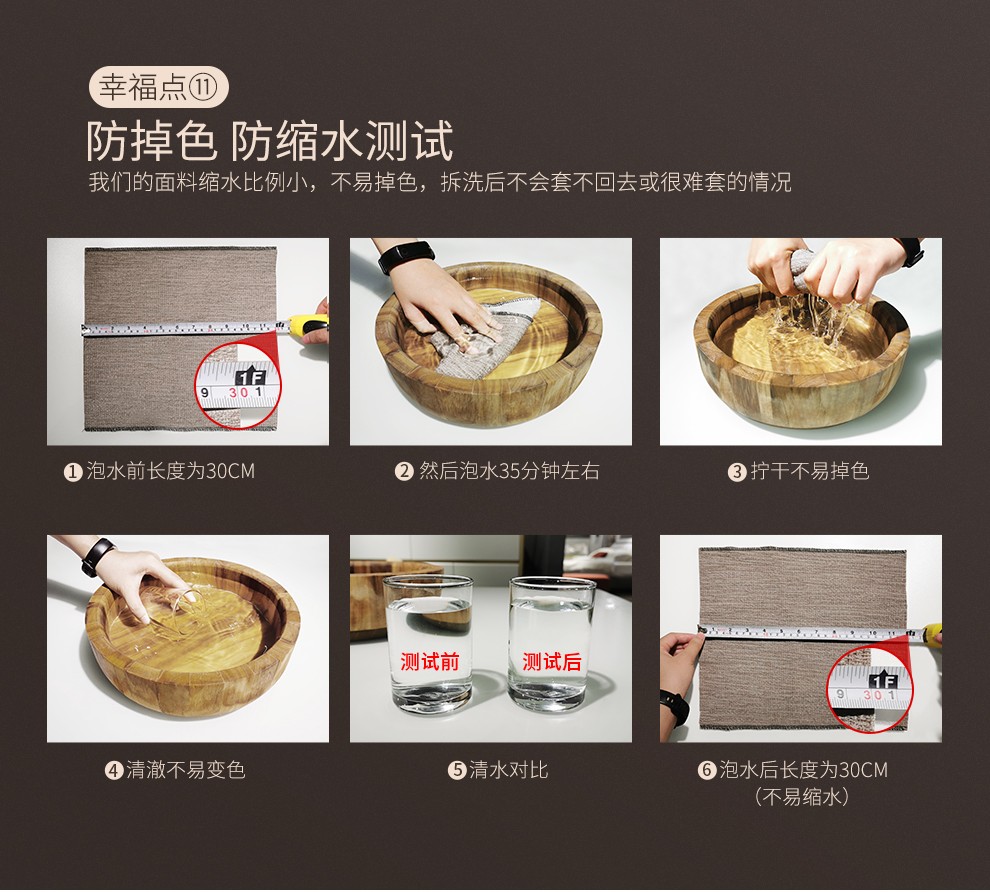 幸福点⑪

防掉色 防缩水测试

我们的面料缩水比例小，不易掉色，拆洗后不会套不回去或很难套的情况

1F
9 30 1

❶ 泡水前长度为30CM

❷ 然后泡水35分钟左右

❸ 拧干不易掉色

❹ 清澈不易变色

测试前

测试后

❺ 清水对比

1F
9 30 1

❻ 泡水后长度为30CM
（不易缩水）