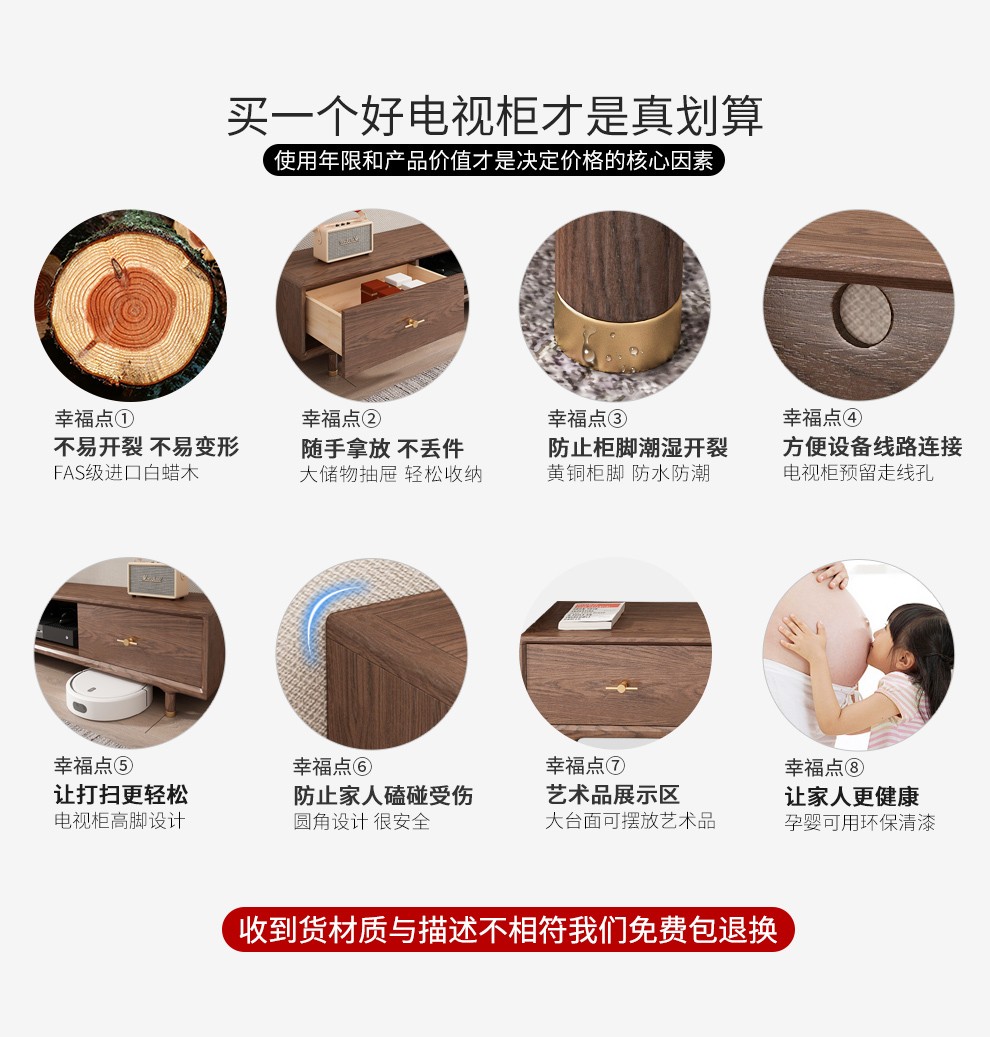 买一个好电视柜才是真划算

使用年限和产品价值才是决定价格的核心因素

幸福点①
不易开裂 不易变形
FAS级进口白蜡木

幸福点②
随手拿放 不丢件
大储物抽屉 轻松收纳

幸福点③
防止柜脚潮湿开裂
黄铜柜脚 防水防潮

幸福点④
方便设备线路连接
电视柜预留走线孔

幸福点⑤
让打扫更轻松
电视柜高脚设计

幸福点⑥
防止家人磕碰受伤
圆角设计 很安全

幸福点⑦
艺术品展示区
大台面可摆放艺术品

幸福点⑧
让家人更健康
孕婴可用环保清漆

收到货材质与描述不相符我们免费包退换