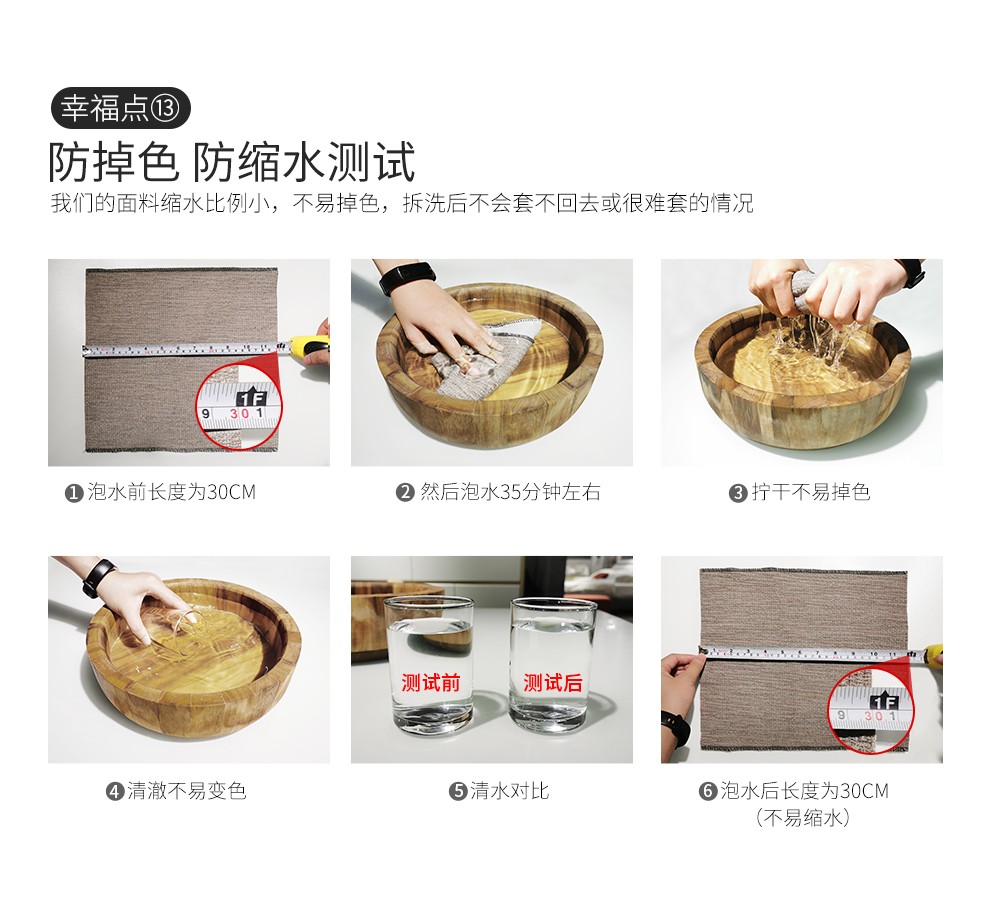 幸福点⑬

防掉色 防缩水测试

我们的面料缩水比例小，不易掉色，拆洗后不会套不回去或很难套的情况

1F
9 30 1

❶ 泡水前长度为30CM

❷ 然后泡水35分钟左右

❸ 拧干不易掉色

❹ 清澈不易变色

测试前
测试后

❺ 清水对比

1F
9 30 1

❻ 泡水后长度为30CM
（不易缩水）