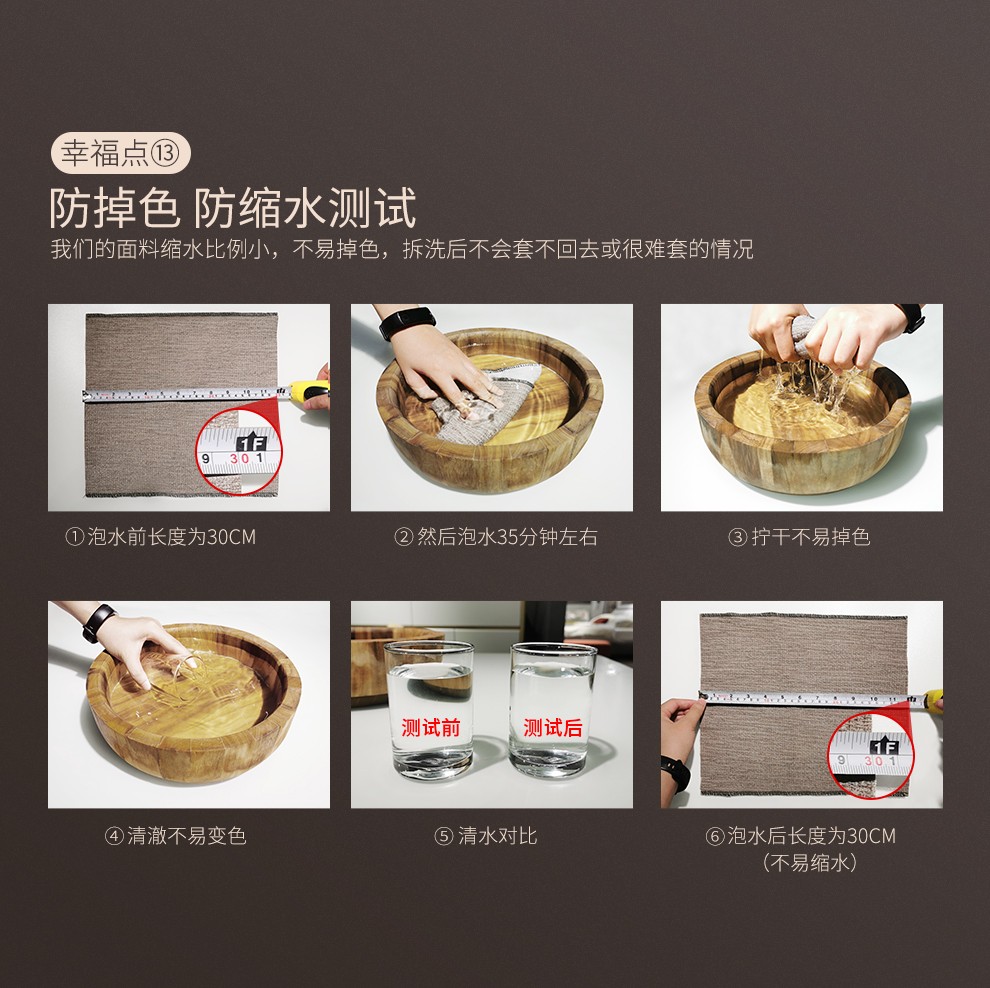 幸福点⑬

防掉色 防缩水测试

我们的面料缩水比例小，不易掉色，拆洗后不会套不回去或很难套的情况

1F
9 30 1

①泡水前长度为30CM

②然后泡水35分钟左右

③拧干不易掉色

④清澈不易变色

测试前 测试后

⑤清水对比

1F
9 30 1

⑥泡水后长度为30CM
（不易缩水）