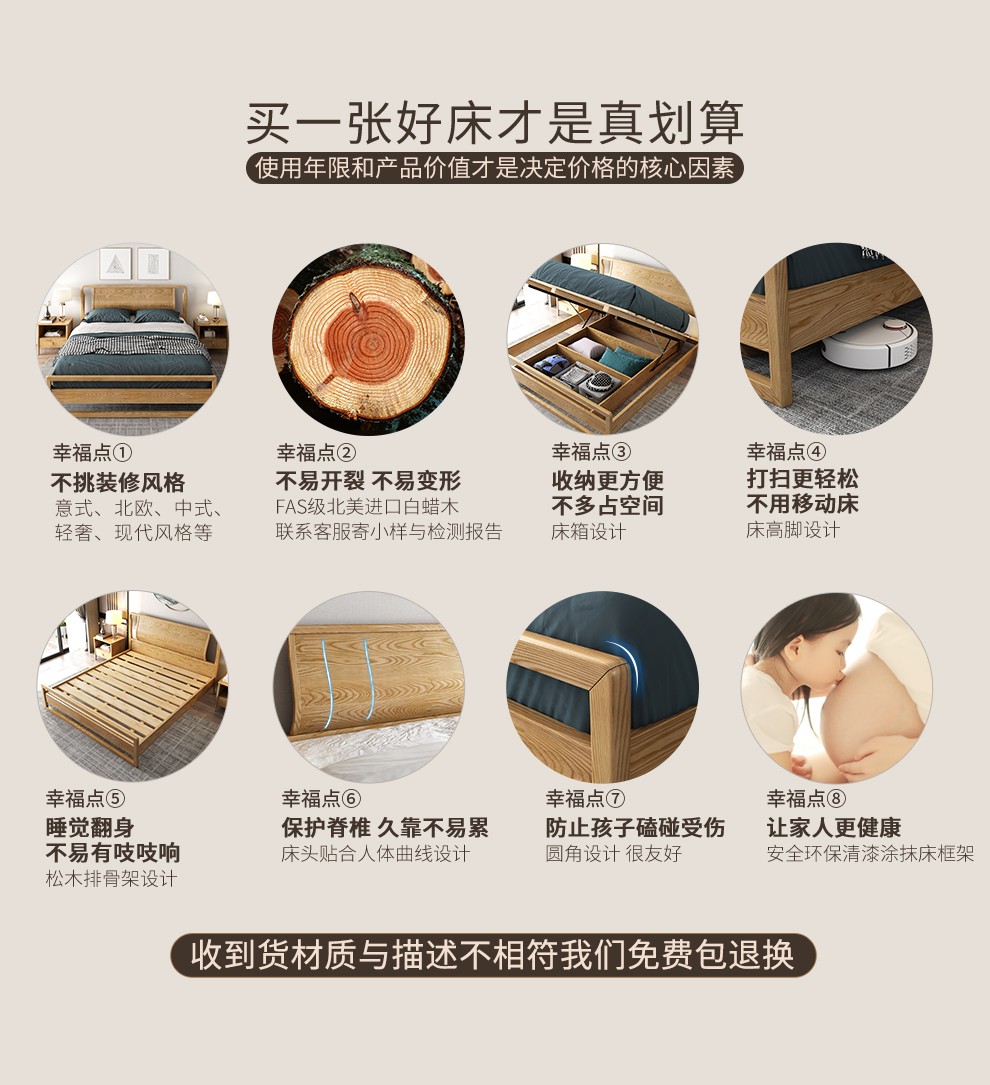 买一张好床才是真划算

使用年限和产品价值才是决定价格的核心因素

幸福点①
不挑装修风格
意式、北欧、中式、轻奢、现代风格等

幸福点②
不易开裂 不易变形
FAS级北美进口白蜡木
联系客服寄小样与检测报告

幸福点③
收纳更方便
不多占空间
床箱设计

幸福点④
打扫更轻松
不用移动床
床高脚设计

幸福点⑤
睡觉翻身
不易有吱吱响
松木排骨架设计

幸福点⑥
保护脊椎 久靠不易累
床头贴合人体曲线设计

幸福点⑦
防止孩子磕碰受伤
圆角设计 很友好

幸福点⑧
让家人更健康
安全环保清漆涂抹床框架

收到货材质与描述不相符我们免费包退换