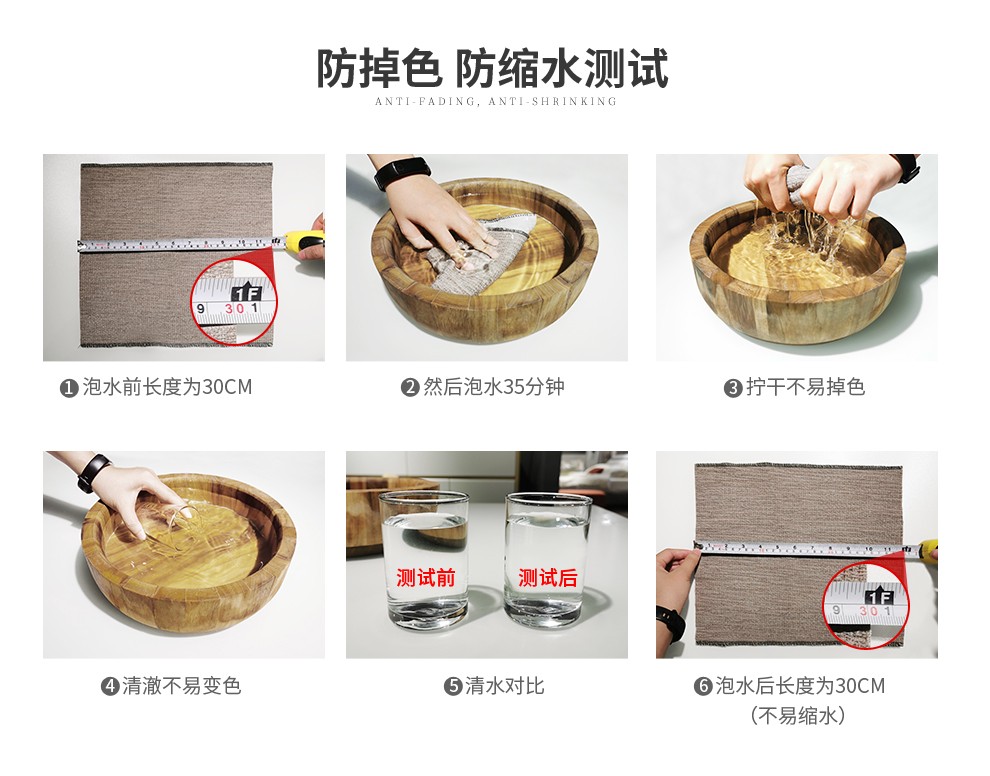 防掉色 防缩水测试

ANTI-FADING, ANTI-SHRINKING

1F
9 30 1

❶泡水前长度为30CM

❷然后泡水35分钟

❸拧干不易掉色

❹清澈不易变色

测试前
测试后

❺清水对比

1F
9 30 1

❻泡水后长度为30CM
（不易缩水）