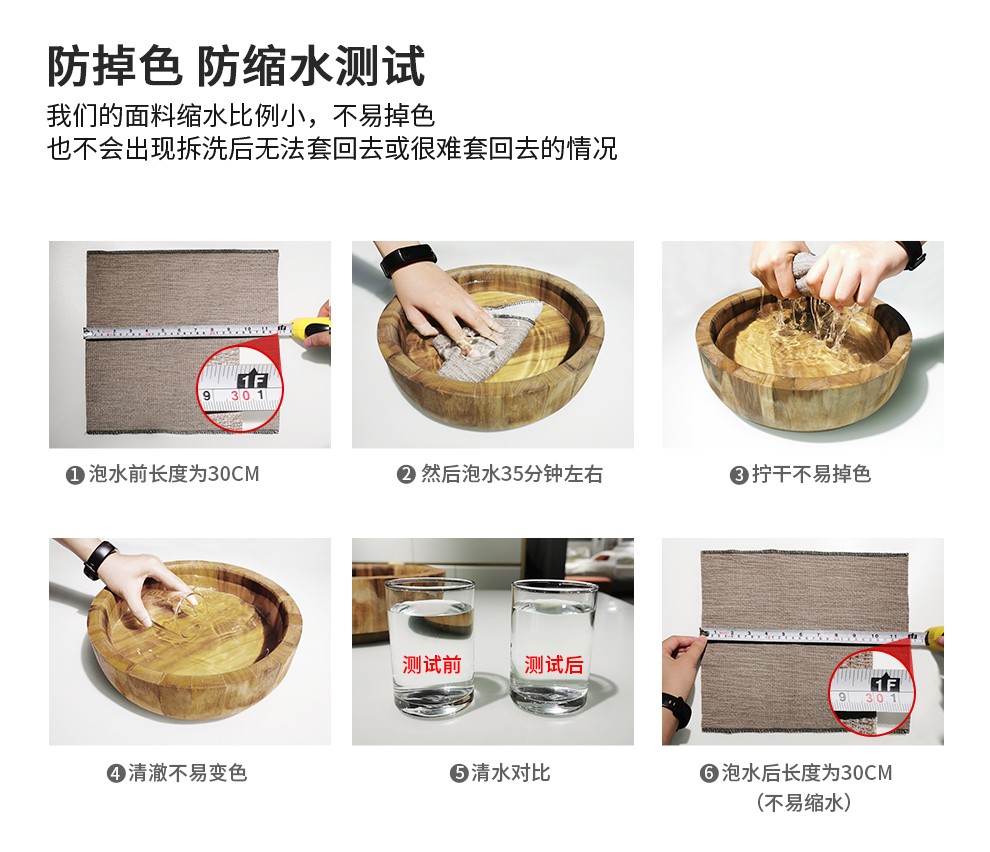 防掉色 防缩水测试
我们的面料缩水比例小，不易掉色
也不会出现拆洗后无法套回去或很难套回去的情况

1F
9 30 1

❶ 泡水前长度为30CM

❷ 然后泡水35分钟左右

❸ 拧干不易掉色

❹ 清澈不易变色

测试前
测试后

❺ 清水对比

1F
9 30 1

❻ 泡水后长度为30CM
（不易缩水）