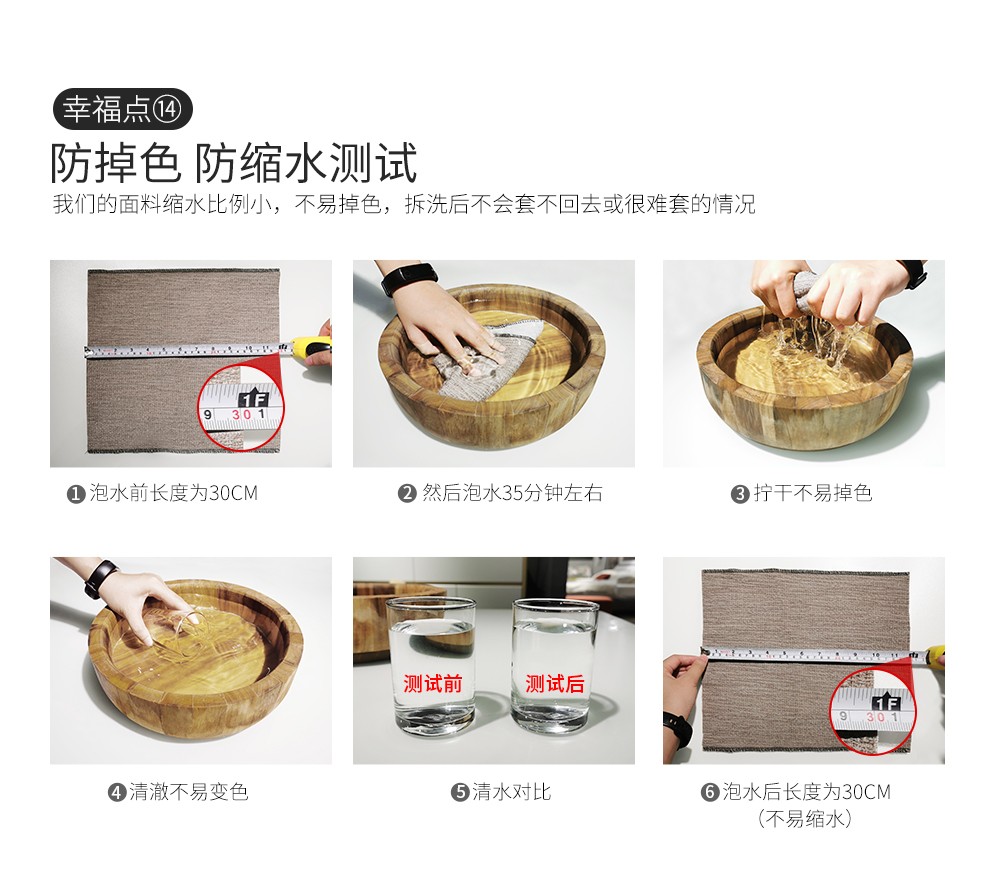 幸福点⑭

防掉色 防缩水测试

我们的面料缩水比例小，不易掉色，拆洗后不会套不回去或很难套的情况

1F
9 30 1

❶ 泡水前长度为30CM

❷ 然后泡水35分钟左右

❸ 拧干不易掉色

❹ 清澈不易变色

测试前

测试后

❺ 清水对比

1F
9 30 1

❻ 泡水后长度为30CM
（不易缩水）