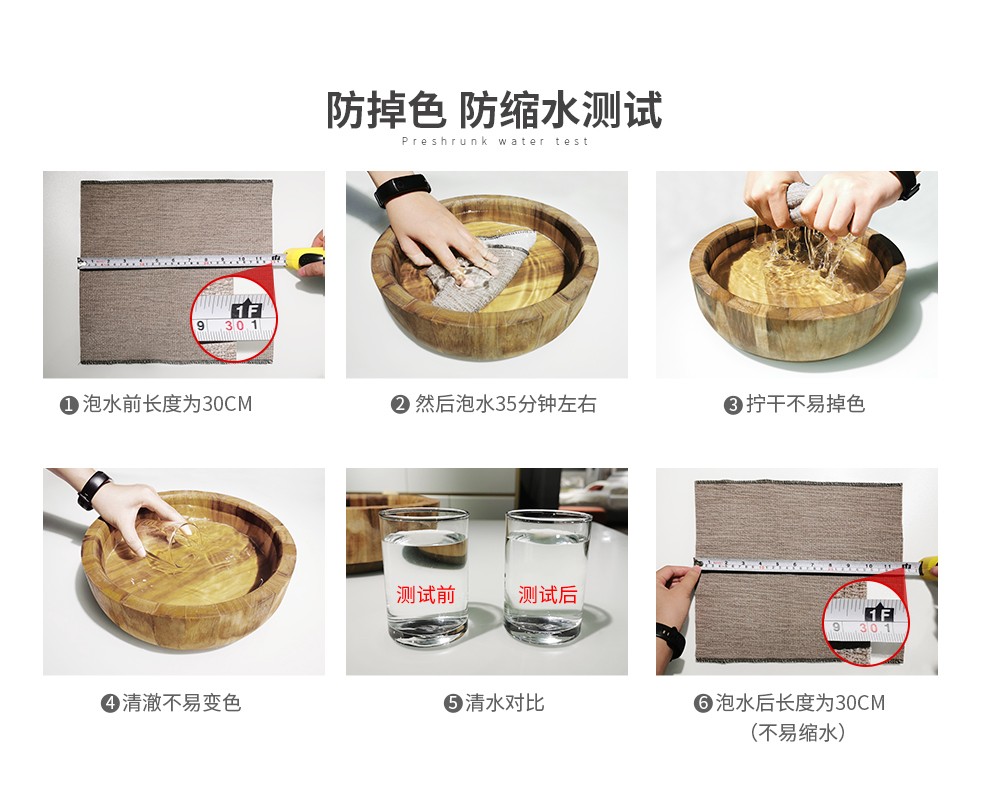 防掉色 防缩水测试

Preshrunk water test

1F
9 30 1

❶ 泡水前长度为30CM

❷ 然后泡水35分钟左右

❸ 拧干不易掉色

❹ 清澈不易变色

测试前

测试后

❺ 清水对比

1F
9 30 1

❻ 泡水后长度为30CM
（不易缩水）