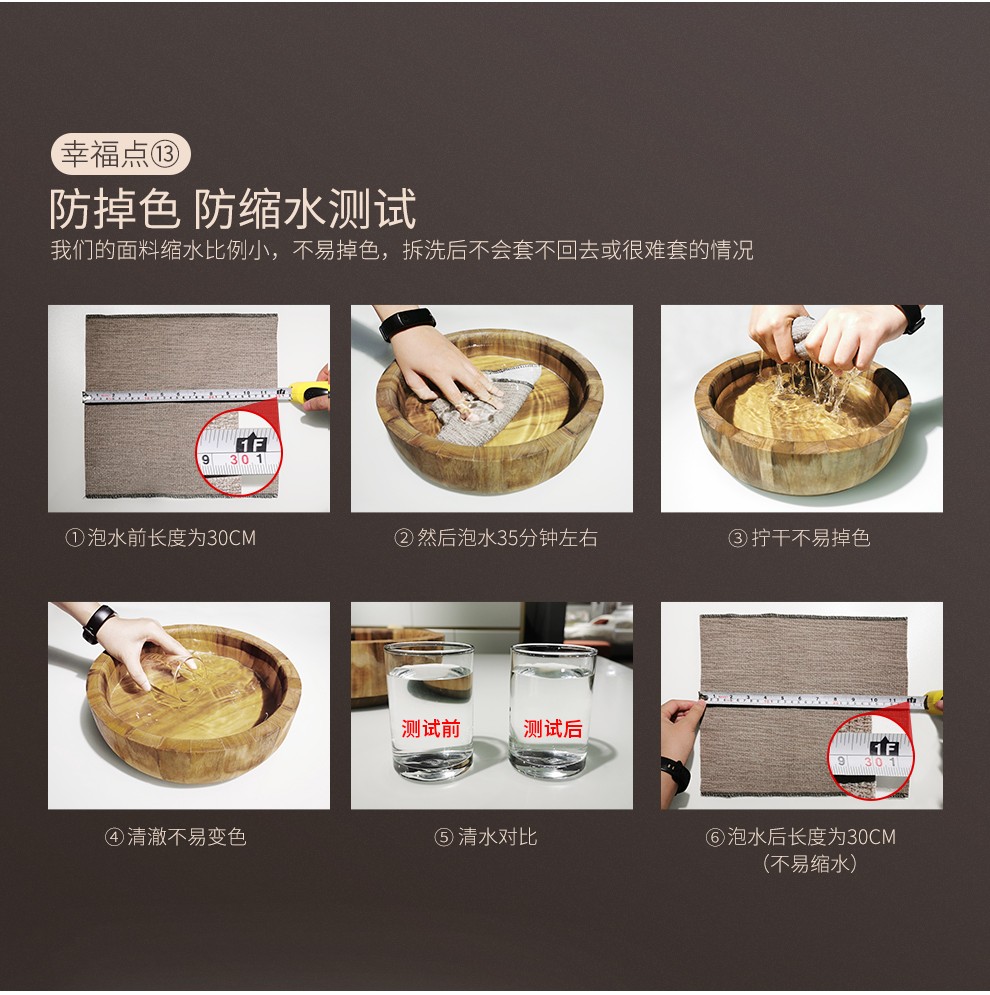 幸福点⑬

防掉色 防缩水测试

我们的面料缩水比例小，不易掉色，拆洗后不会套不回去或很难套的情况

1F
9 30 1

①泡水前长度为30CM

②然后泡水35分钟左右

③拧干不易掉色

④清澈不易变色

测试前

测试后

⑤清水对比

1F
9 30 1

⑥泡水后长度为30CM
（不易缩水）